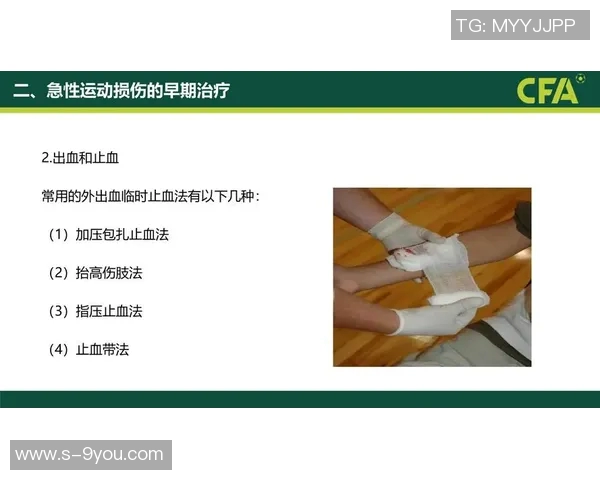 TG: MYYJJPP

二、急性运动损伤的早期治疗

CFA

2.出血和止血

常用的外出血临时止血法有以下几种：

（1）加压包扎止血法

（2）抬高伤肢法

（3）指压止血法

（4）止血带法

www.s-9you.com